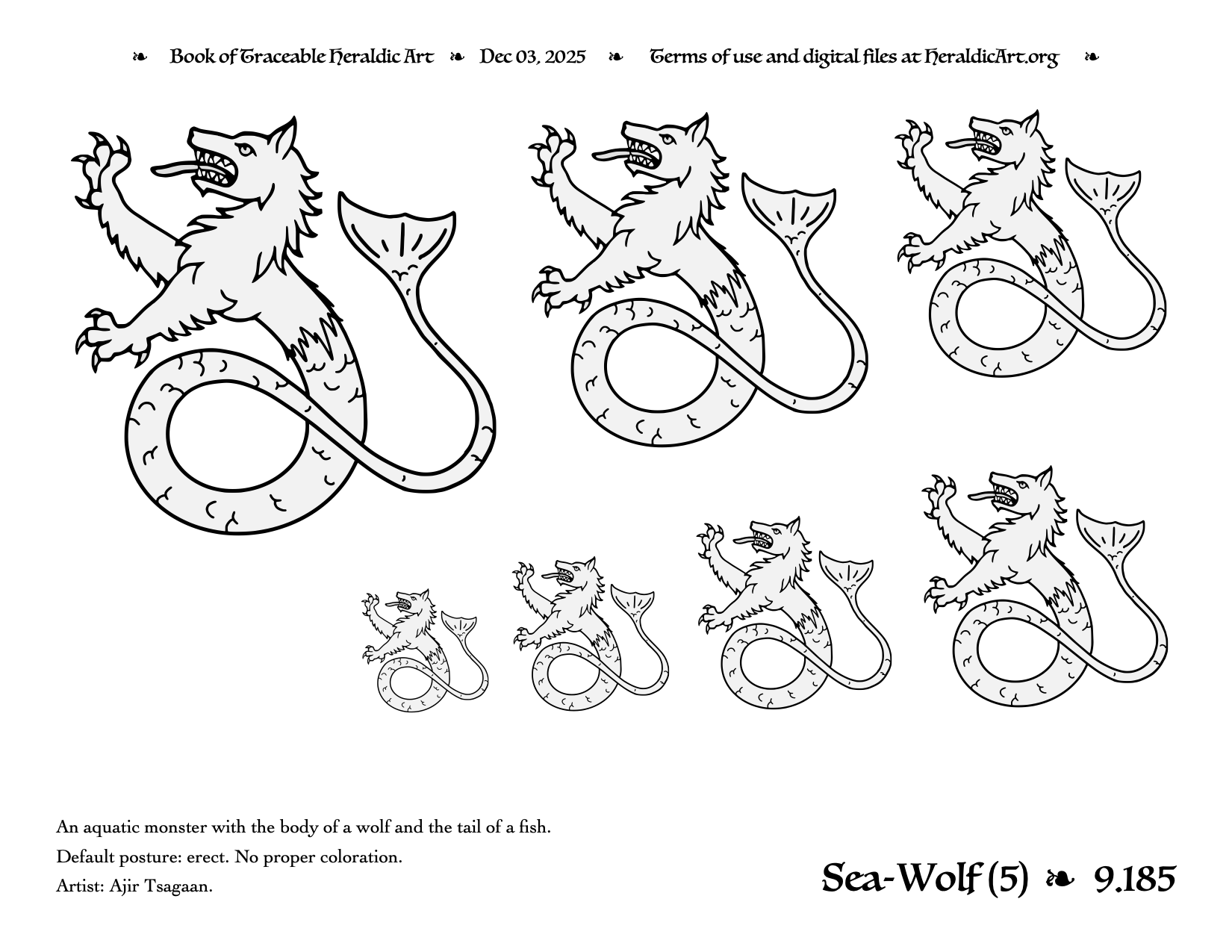 ❧ Book of Traceable Heraldic Art ❧ Dec 03, 2025 ❧ Terms of use and digital files at HeraldicArt.org ❧

An aquatic monster with the body of a wolf and the tail of a fish.

Default posture: erect. No proper coloration.

Artist: Ajir Tsagaan.

Sea-Wolf (5) ❧ 9.185