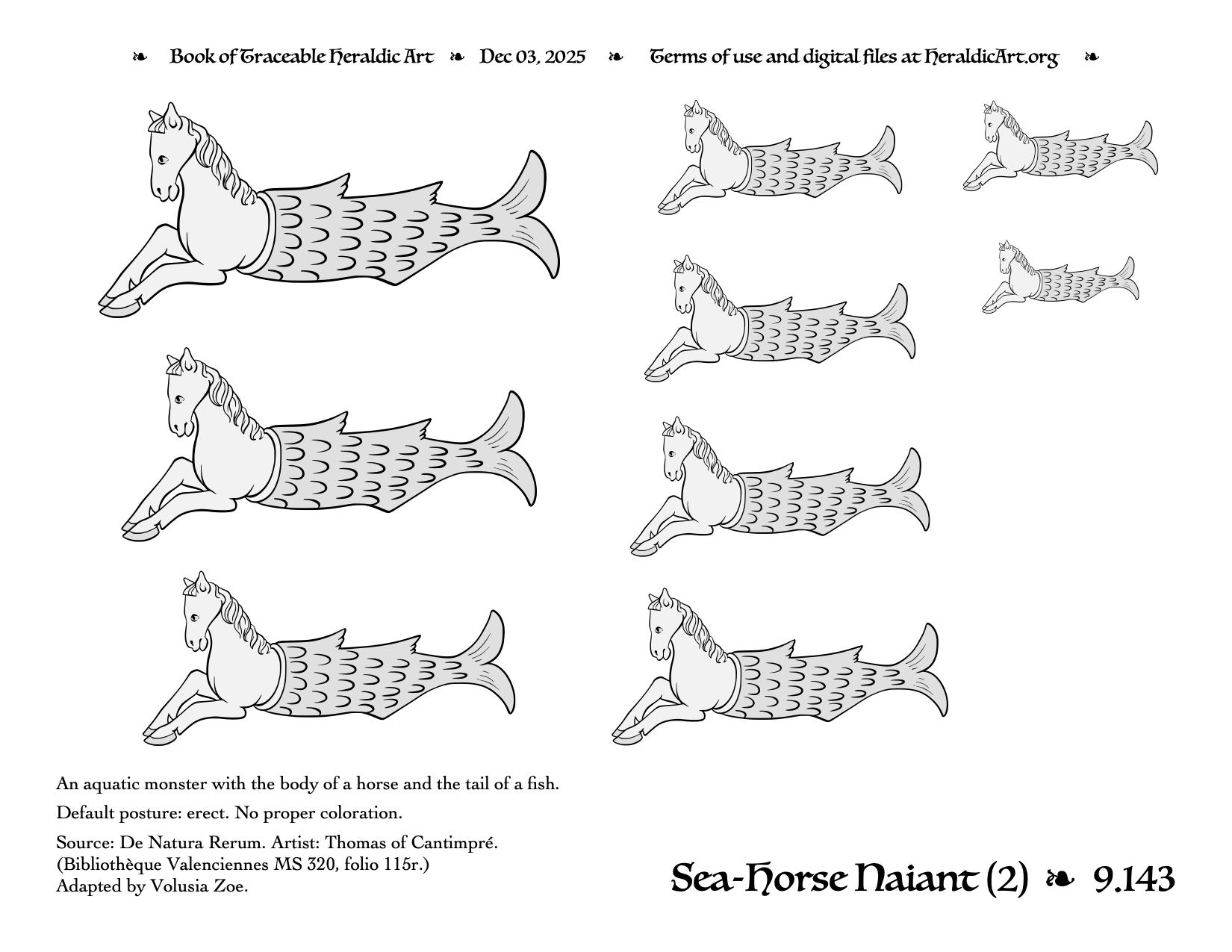 ❧ Book of Traceable Heraldic Art ❧ Dec 03, 2025 ❧ Terms of use and digital files at HeraldicArt.org ❧

An aquatic monster with the body of a horse and the tail of a fish.

Default posture: erect. No proper coloration.

Source: De Natura Rerum. Artist: Thomas of Cantimpré. (Bibliothèque Valenciennes MS 320, folio 115r.) Adapted by Volusia Zoe.

Sea-Horse Naiant (2) ❧ 9.143