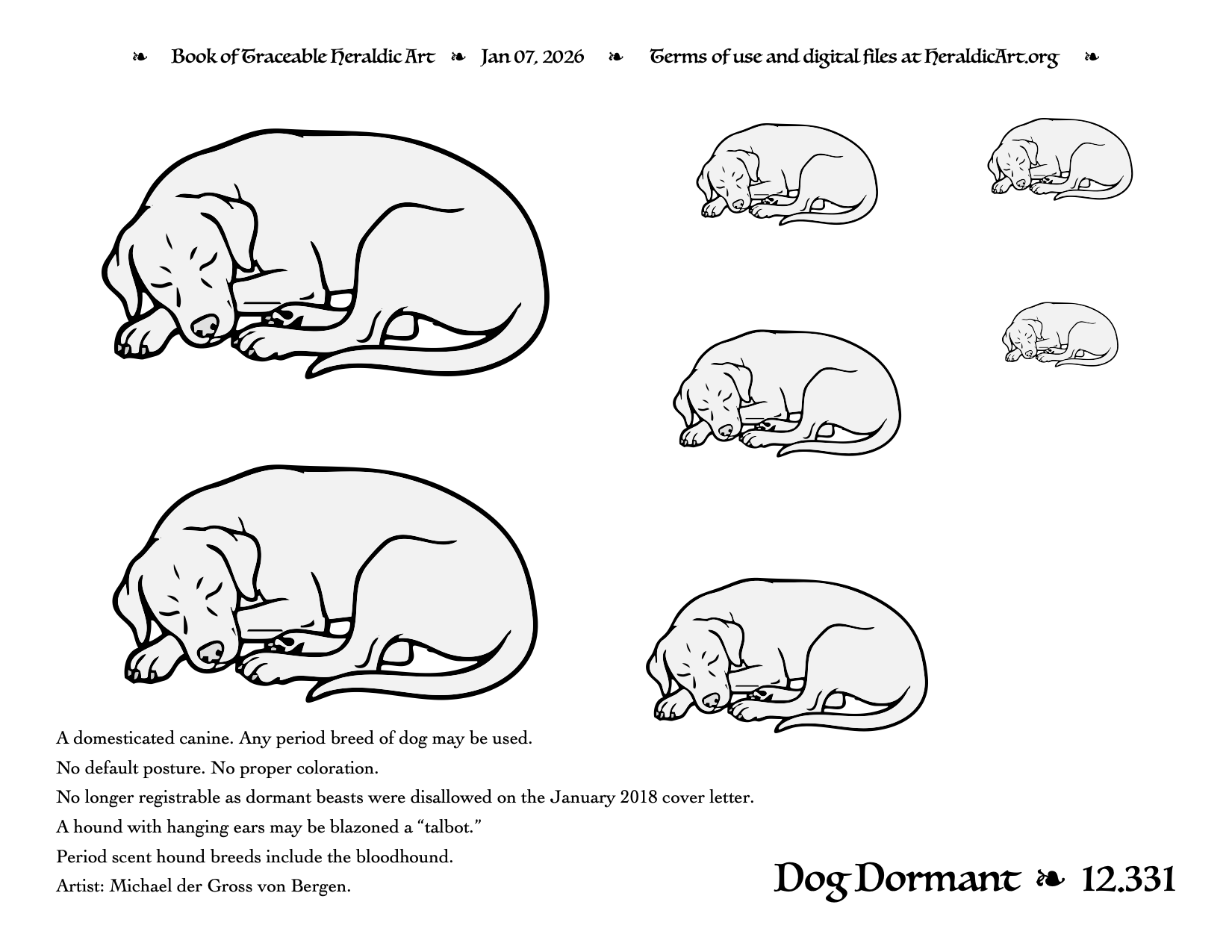 ❧ Book of Traceable Heraldic Art ❧ Jan 07, 2026 ❧ Terms of use and digital files at HeraldicArt.org ❧

A domesticated canine. Any period breed of dog may be used.
No default posture. No proper coloration.
No longer registrable as dormant beasts were disallowed on the January 2018 cover letter.
A hound with hanging ears may be blazoned a “talbot.”
Period scent hound breeds include the bloodhound.
Artist: Michael der Gross von Bergen.

Dog Dormant ❧ 12.331