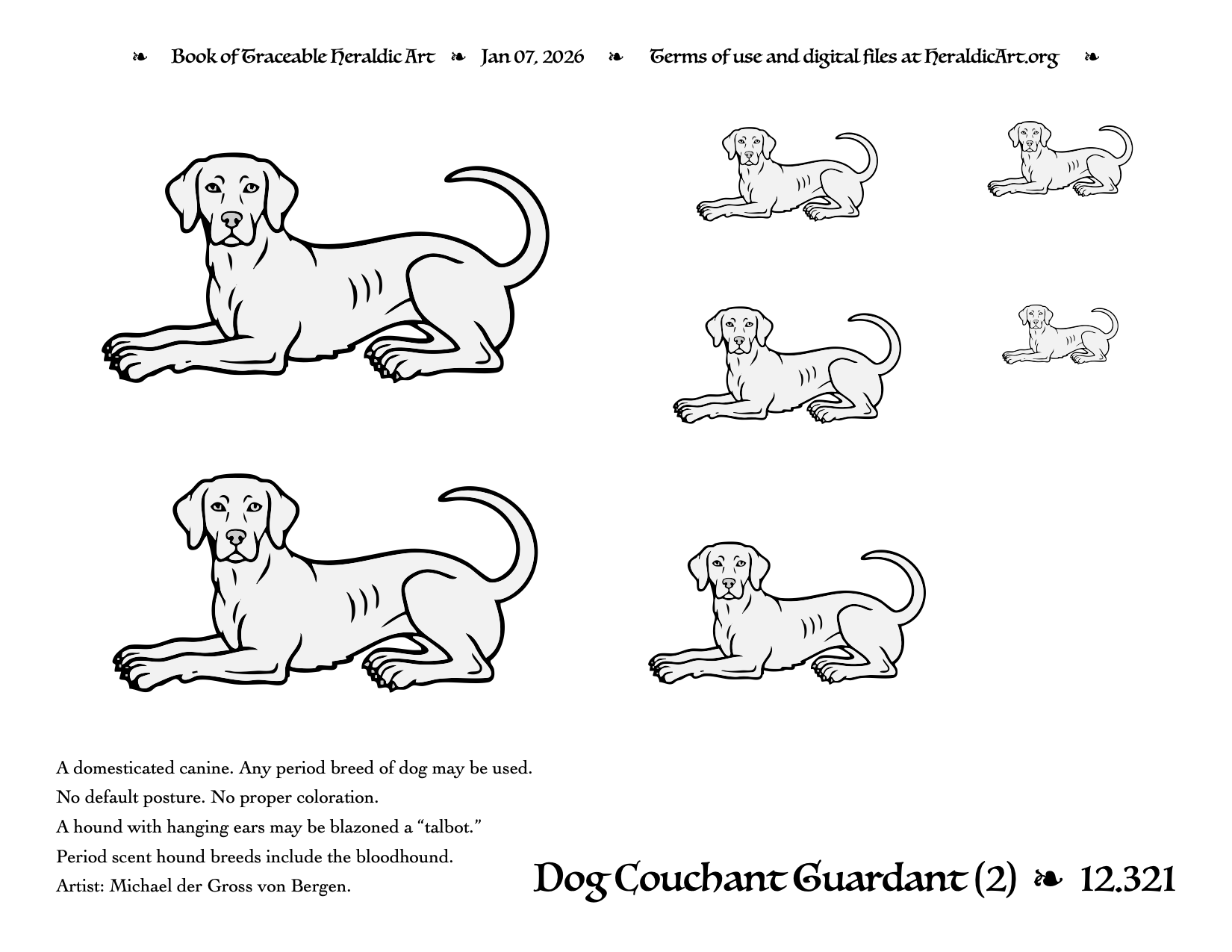 ❧ Book of Traceable Heraldic Art ❧ Jan 07, 2026 ❧ Terms of use and digital files at HeraldicArt.org ❧

A domesticated canine. Any period breed of dog may be used.

No default posture. No proper coloration.

A hound with hanging ears may be blazoned a “talbot.”

Period scent hound breeds include the bloodhound.

Artist: Michael der Gross von Bergen.

Dog Couchant Guardant (2) ❧ 12.321