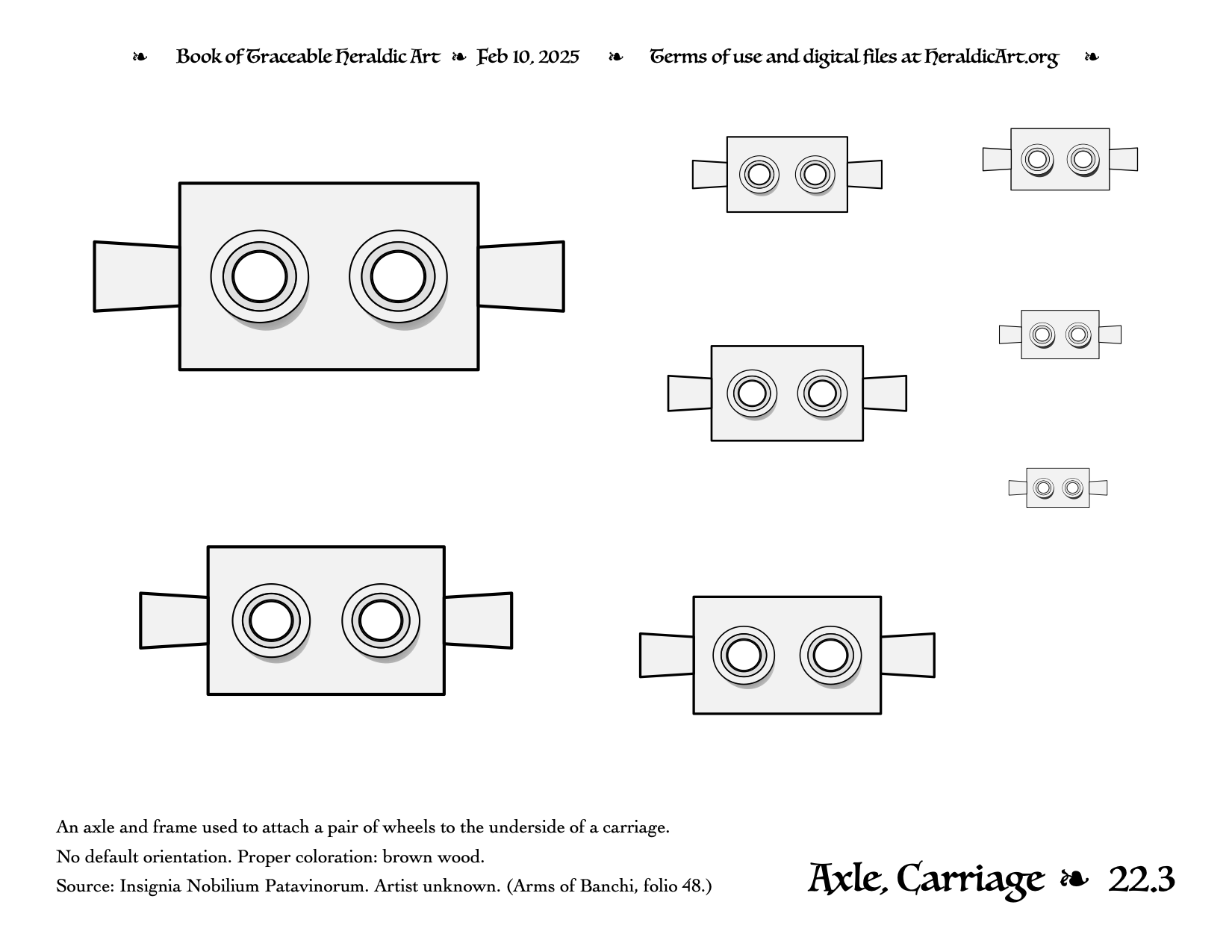 ❧ Book of Traceable Heraldic Art ❧ Feb 10, 2025 ❧ Terms of use and digital files at HeraldicArt.org ❧

An axle and frame used to attach a pair of wheels to the underside of a carriage.

No default orientation. Proper coloration: brown wood.

Source: Insignia Nobilium Patavinorum. Artist unknown. (Arms of Banchi, folio 48.)

Axle, Carriage ❧ 22.3