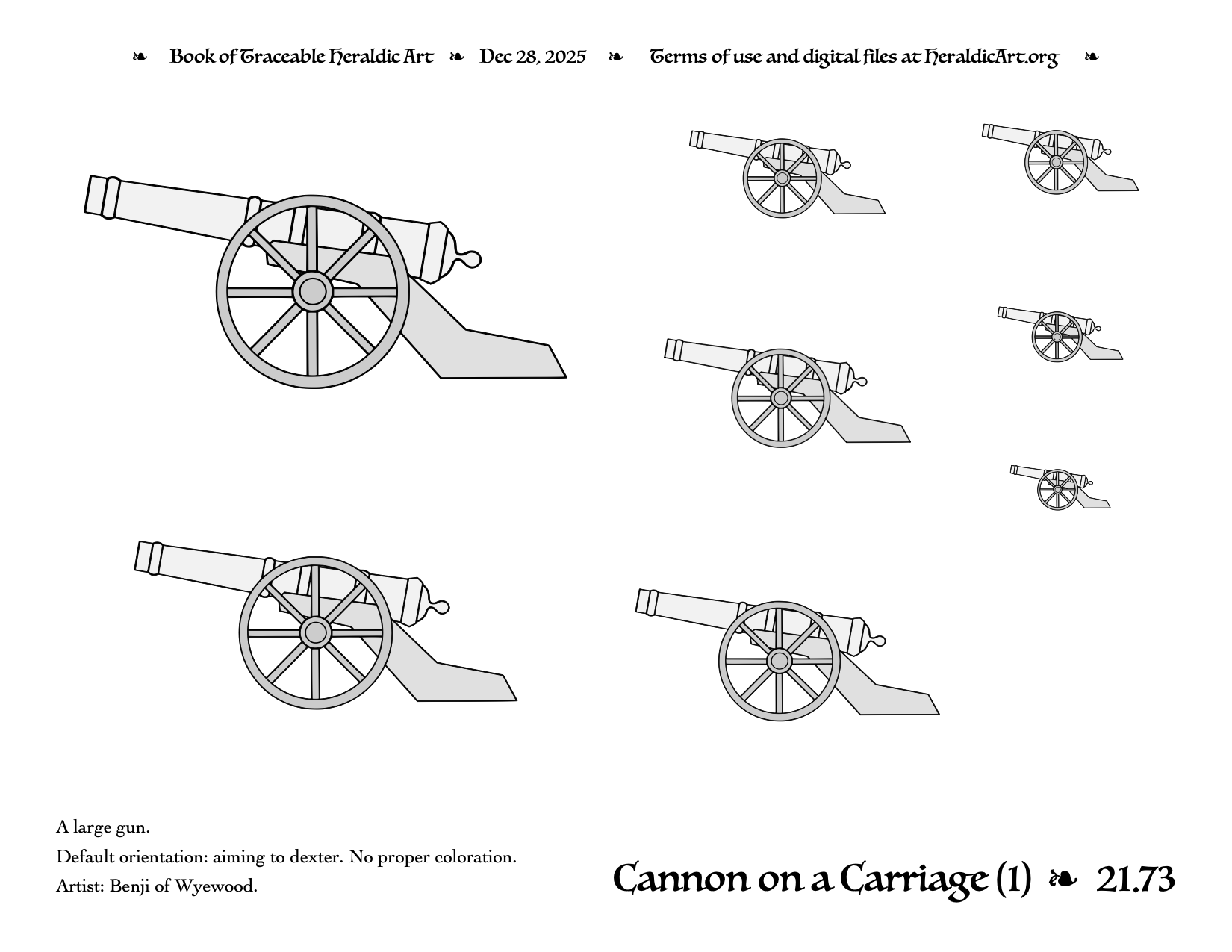 ❧ Book of Traceable Heraldic Art ❧ Dec 28, 2025 ❧ Terms of use and digital files at HeraldicArt.org ❧

A large gun.

Default orientation: aiming to dexter. No proper coloration.

Artist: Benji of Wyewood.

Cannon on a Carriage (1) ❧ 21.73