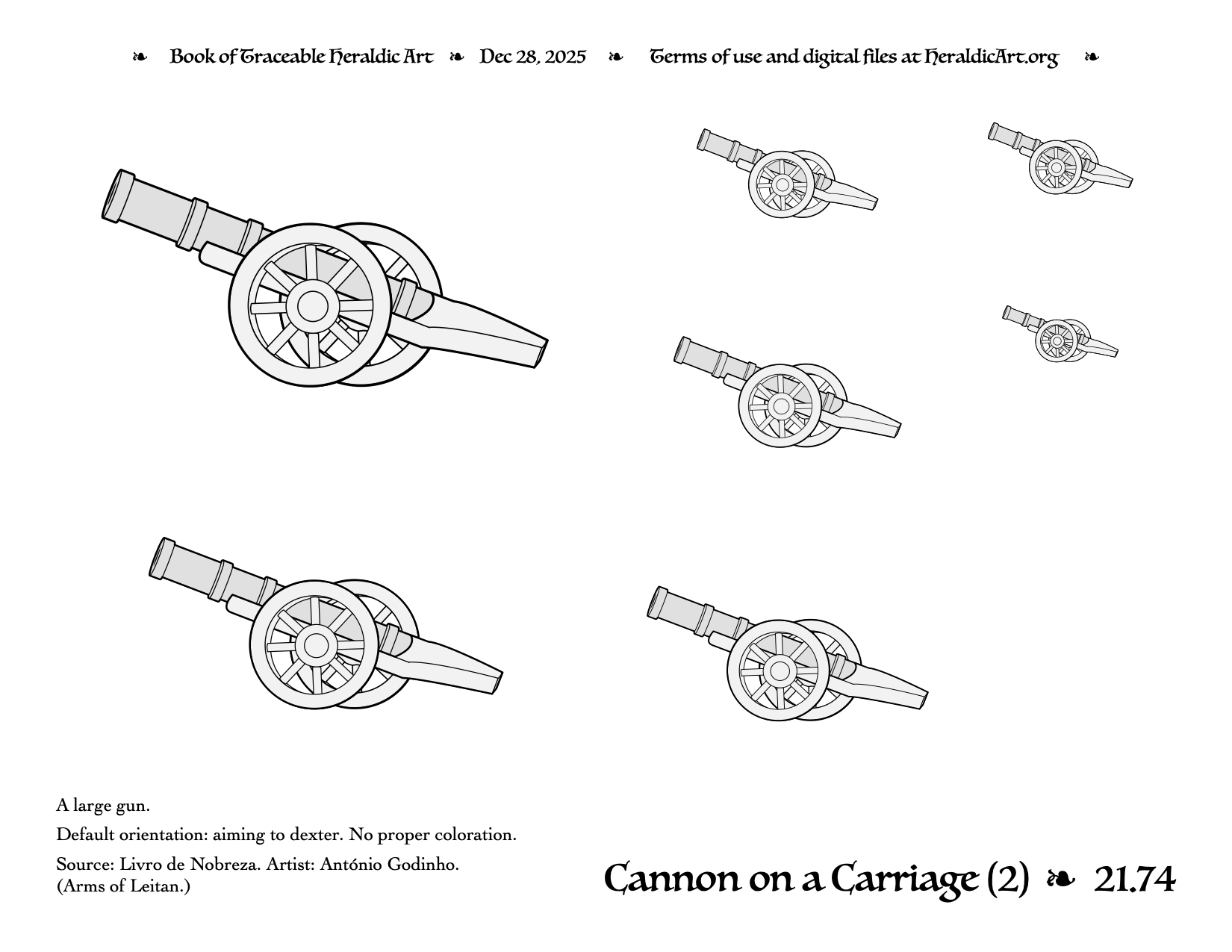 ❧ Book of Traceable Heraldic Art ❧ Dec 28, 2025 ❧ Terms of use and digital files at HeraldicArt.org ❧

A large gun.

Default orientation: aiming to dexter. No proper coloration.

Source: Livro de Nobreza. Artist: António Godinho. (Arms of Leitan.)

Cannon on a Carriage (2) ❧ 21.74