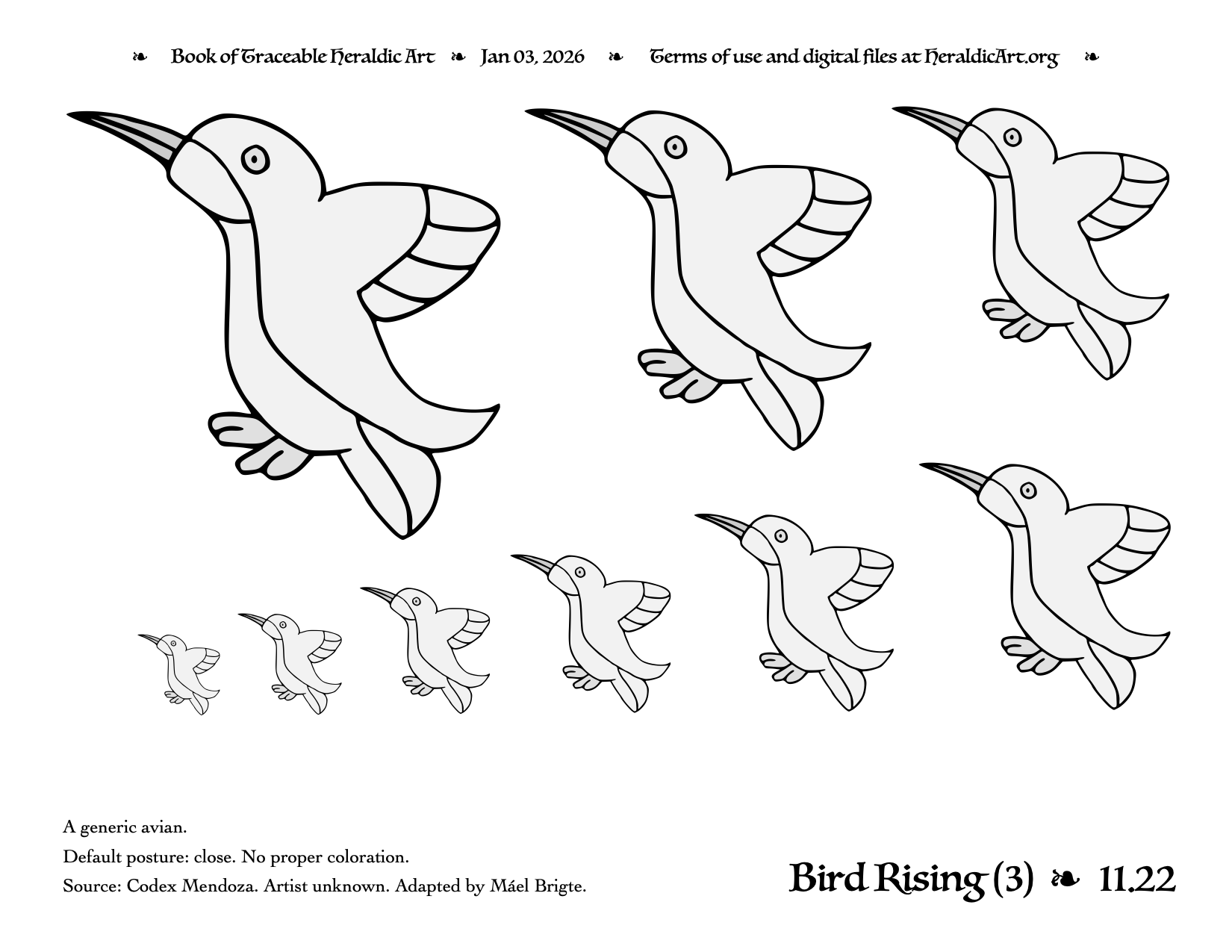 ❧ Book of Traceable Heraldic Art ❧ Jan 03, 2026 ❧ Terms of use and digital files at HeraldicArt.org ❧

A generic avian.

Default posture: close. No proper coloration.

Source: Codex Mendoza. Artist unknown. Adapted by Máel Brigte.

Bird Rising (3) ❧ 11.22